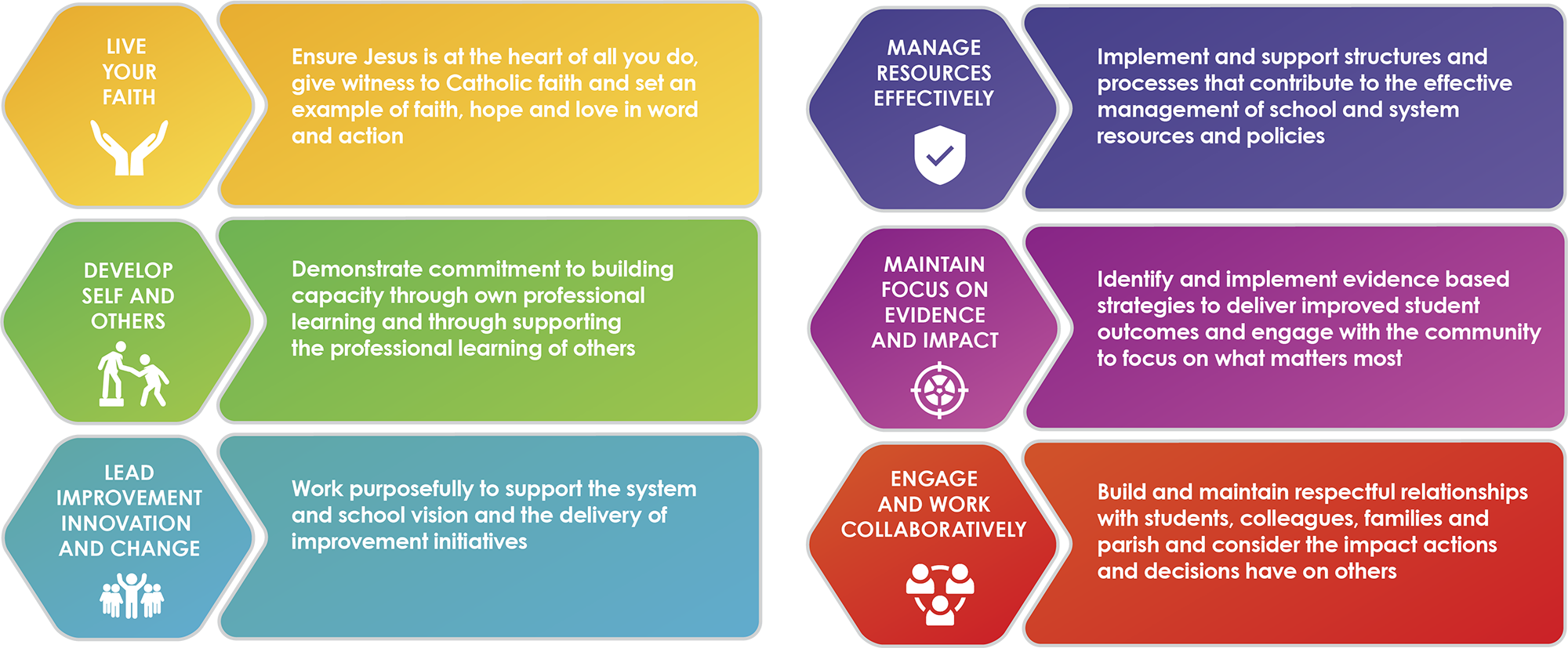 LIVE YOUR FAITH

Ensure Jesus is at the heart of all you do, give witness to Catholic faith and set an example of faith, hope and love in word and action

DEVELOP SELF AND OTHERS

Demonstrate commitment to building capacity through own professional learning and through supporting the professional learning of others

LEAD IMPROVEMENT INNOVATION AND CHANGE

Work purposefully to support the system and school vision and the delivery of improvement initiatives

MANAGE RESOURCES EFFECTIVELY

Implement and support structures and processes that contribute to the effective management of school and system resources and policies

MAINTAIN FOCUS ON EVIDENCE AND IMPACT

Identify and implement evidence based strategies to deliver improved student outcomes and engage with the community to focus on what matters most

ENGAGE AND WORK COLLABORATIVELY

Build and maintain respectful relationships with students, colleagues, families and parish and consider the impact actions and decisions have on others